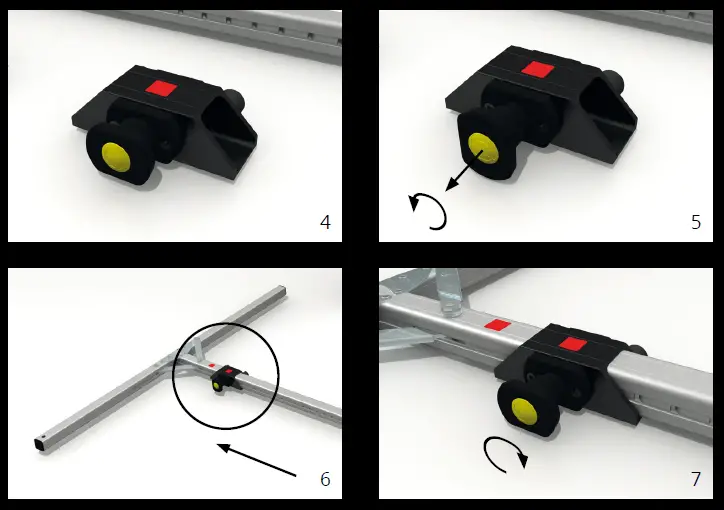 4

5

6

7