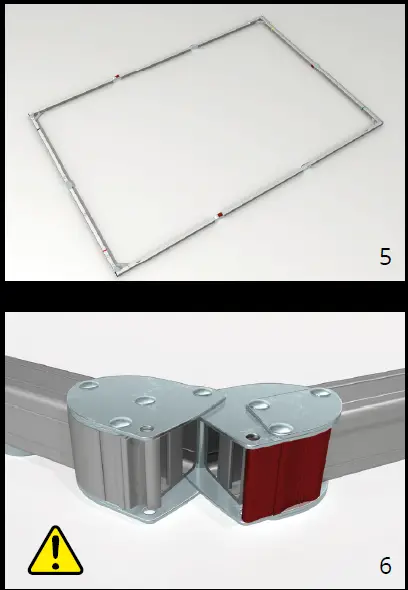 5

6