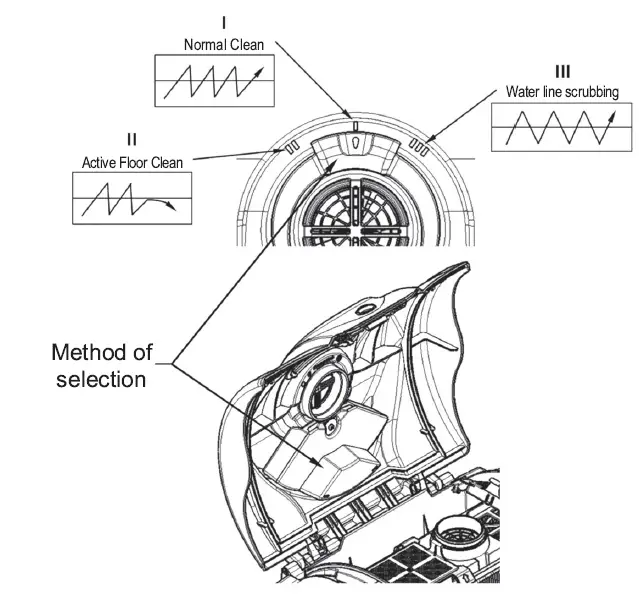 I
Normal Clean

III
Water line scrubbing

II
Active Floor Clean

Method of selection