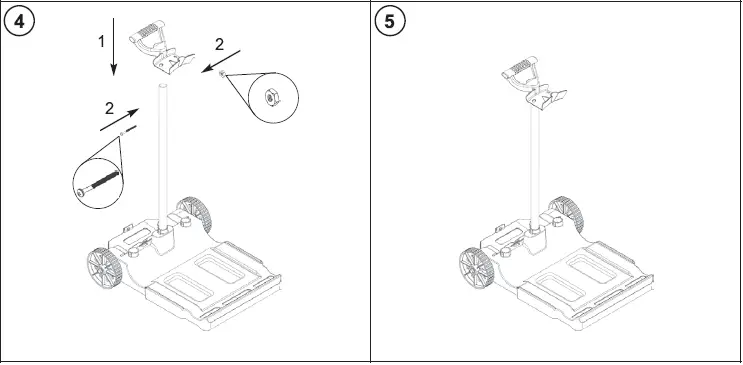 4

1

2

2

5