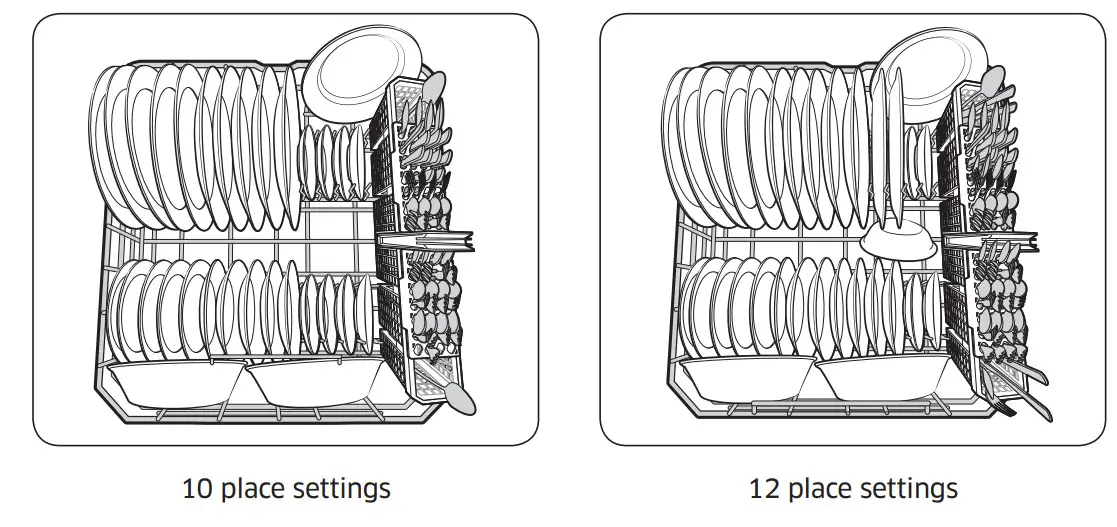 10 place settings

12 place settings