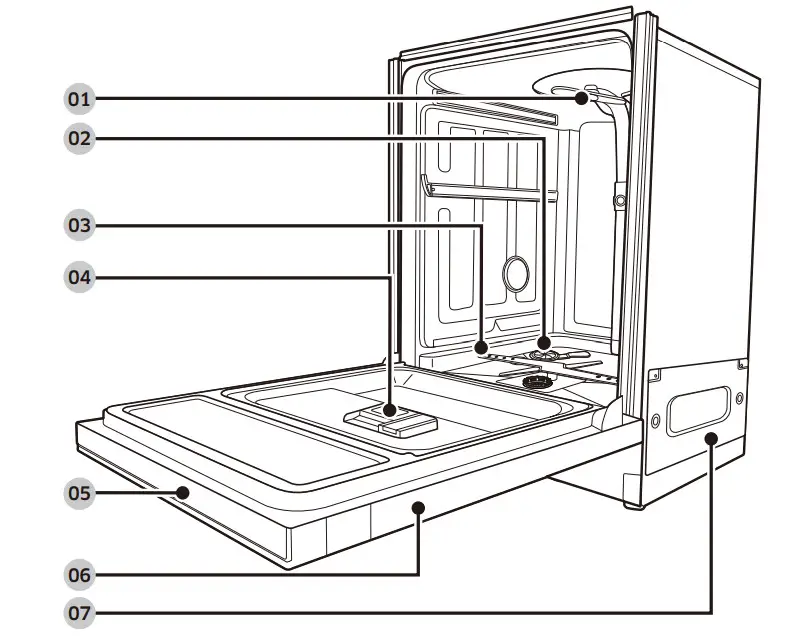 01
02
03
04
05
06
07