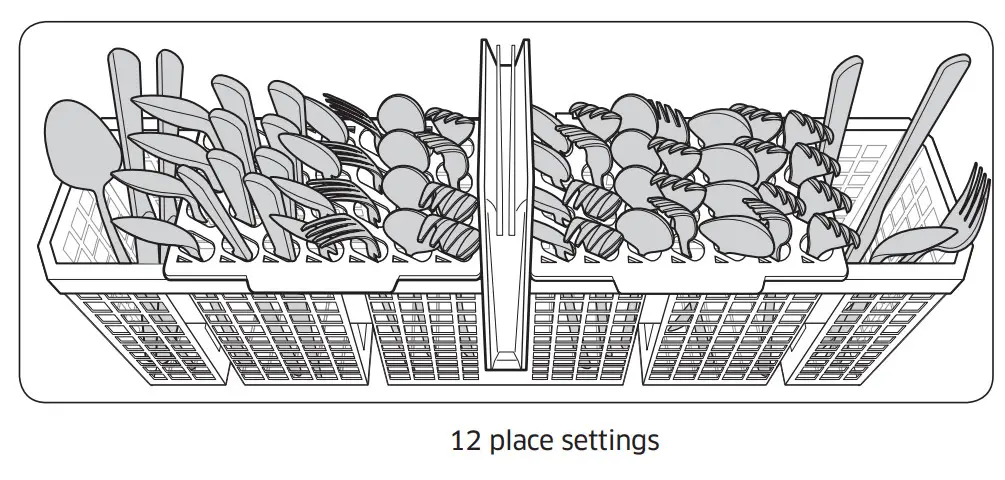 12 place settings