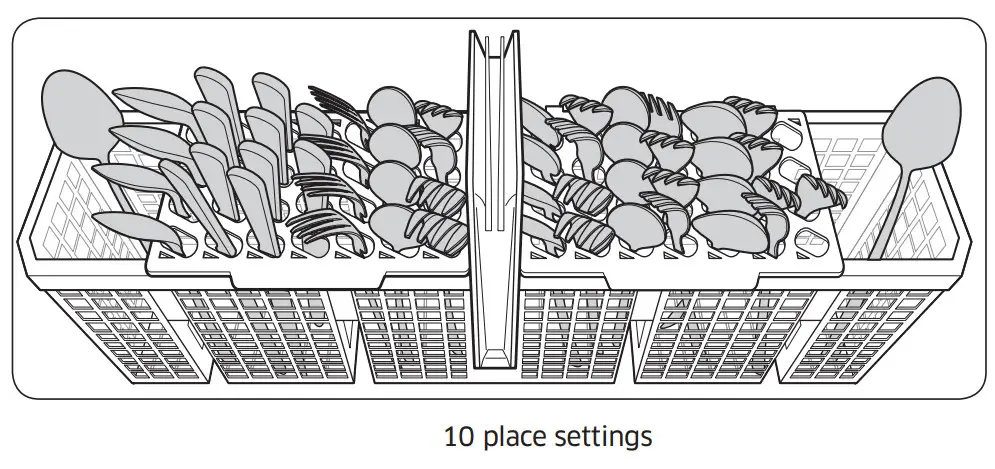 10 place settings