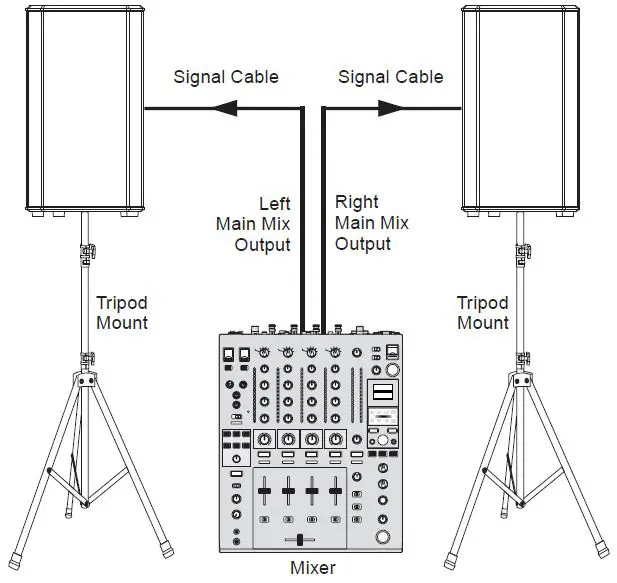 Signal Cable

Signal Cable

Left
Main Mix
Output

Right
Main Mix
Output

Tripod
Mount

Tripod
Mount

Mixer