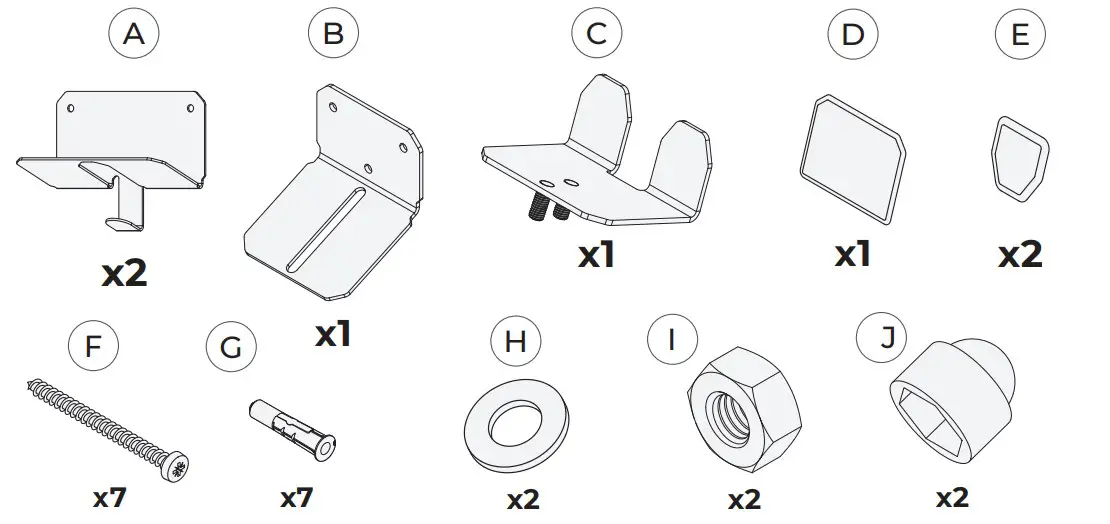 A
x2

B
x1

C
x1

D
x1

E
x2

F
x7

G
x7

H
x2

I
x2

J
x2