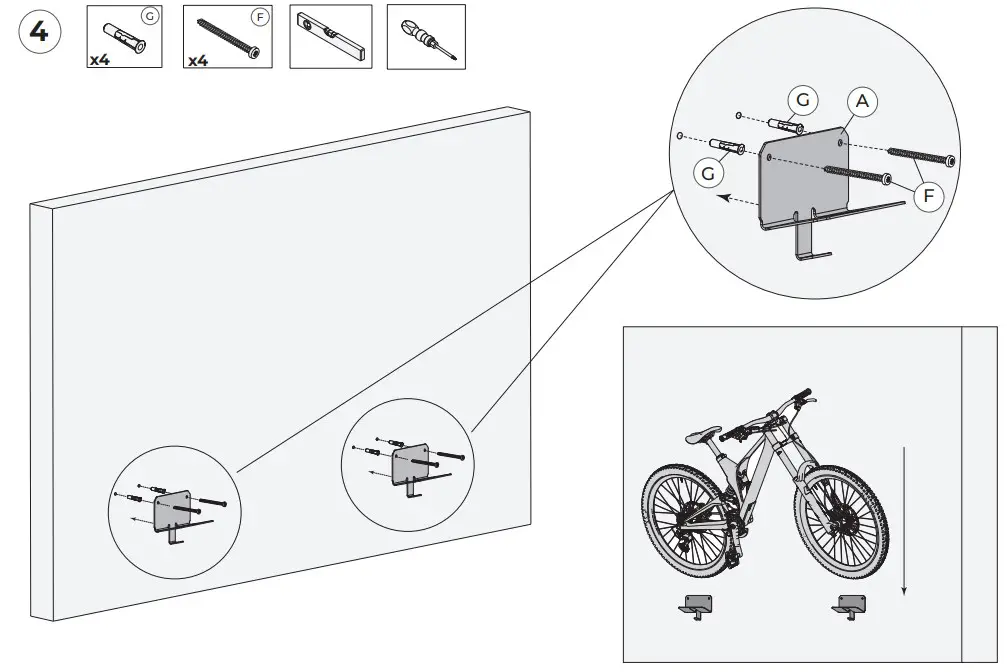 4

G
x4

F
x4

G
A
G
F