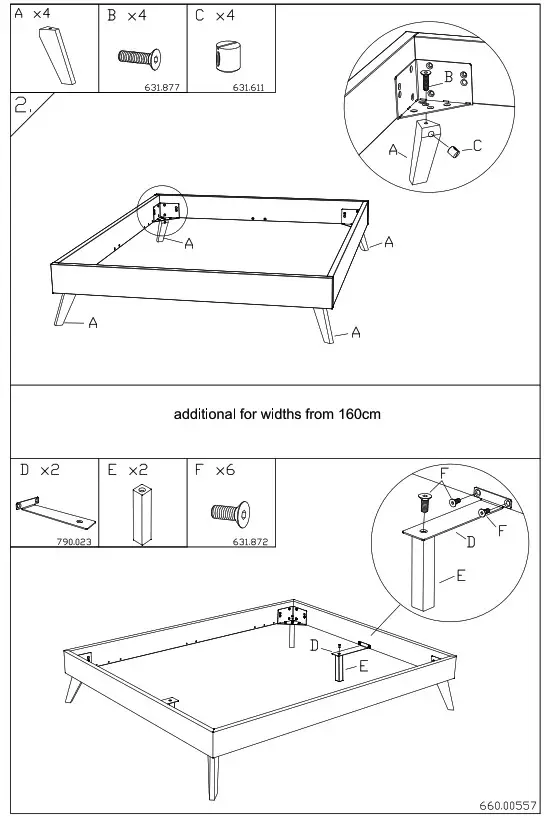 A ×4

B ×4
631.877

C ×4
631.611

2.

B
A
C

A
A
A
A

additional for widths from 160cm

D ×2
790.023

E ×2

F ×6
631.872

F
F
D
E

D
E

660.00557