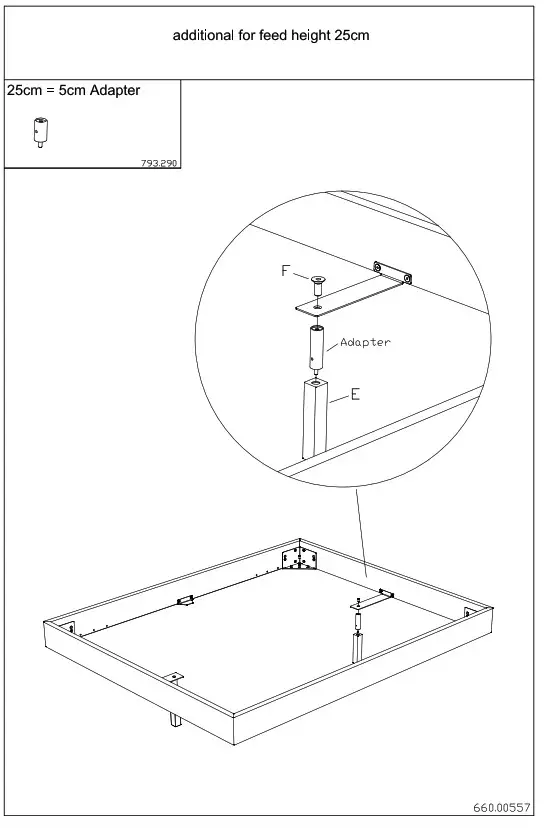 additional for feed height 25cm

25cm = 5cm Adapter

793.290

F

Adapter

E

660.00557