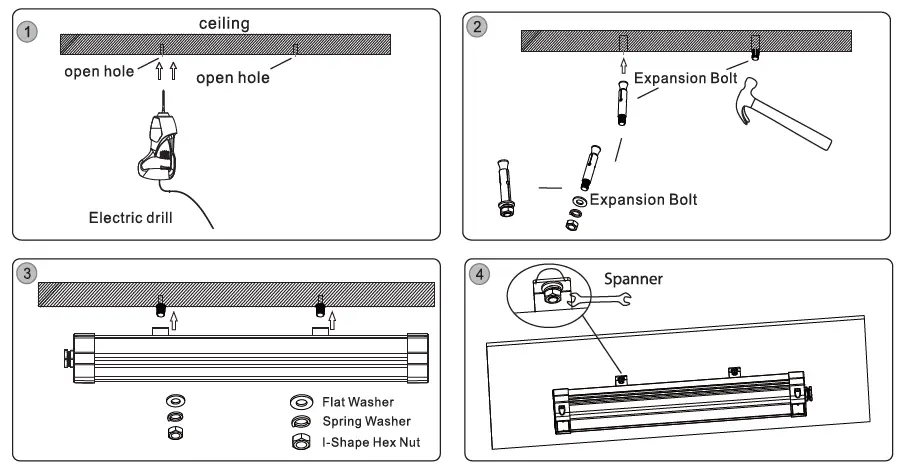 1

ceiling

open hole

open hole

Electric drill

2

Expansion Bolt

Expansion Bolt

3

Flat Washer

Spring Washer

I-Shape Hex Nut

4

Spanner