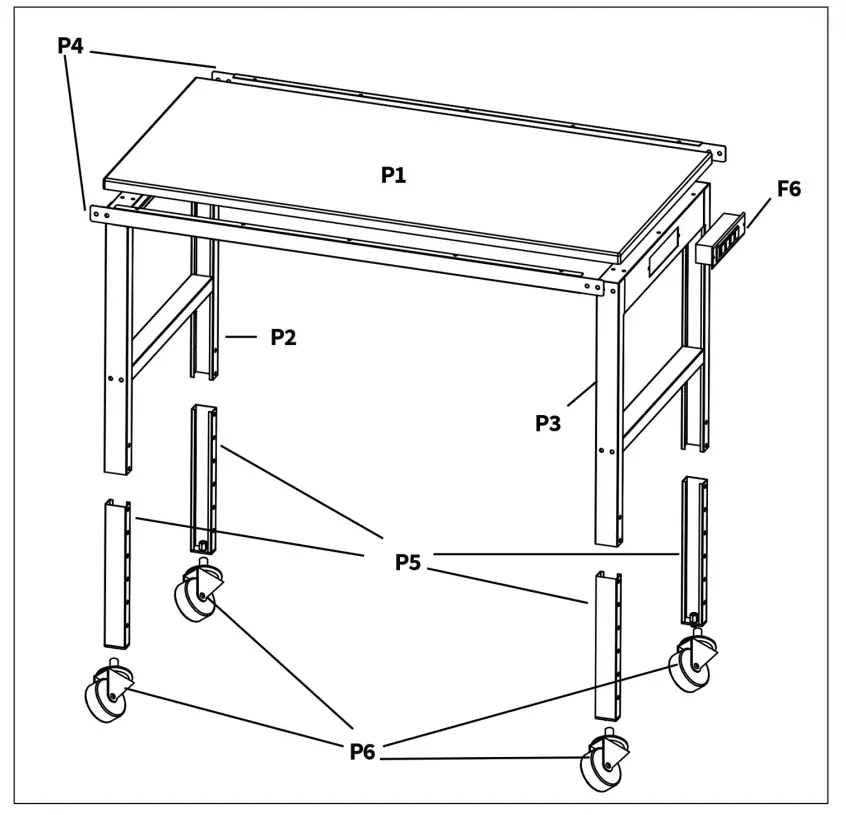 P4
P1
F6
P2
P3
P5
P6