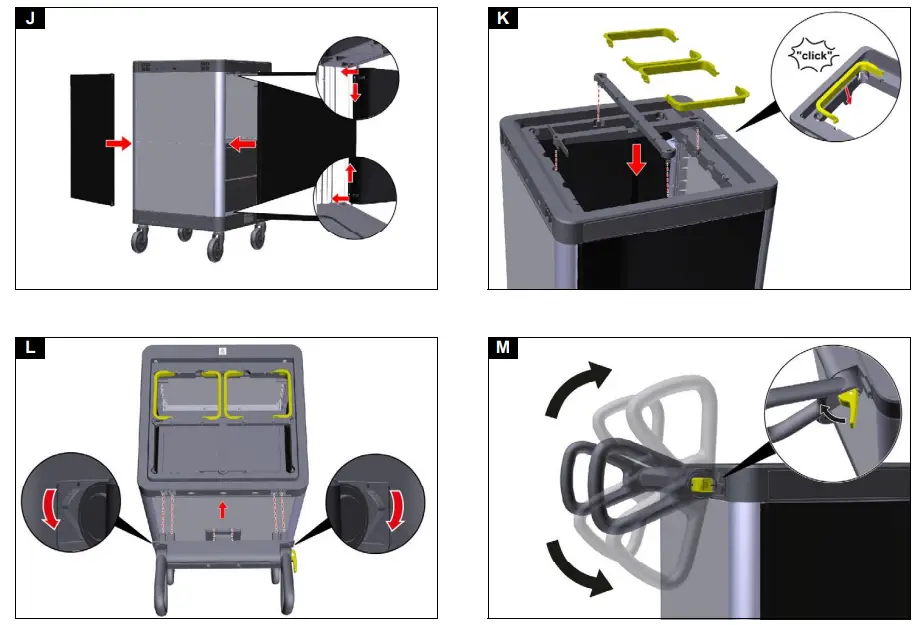 J

K

"click"

L

M