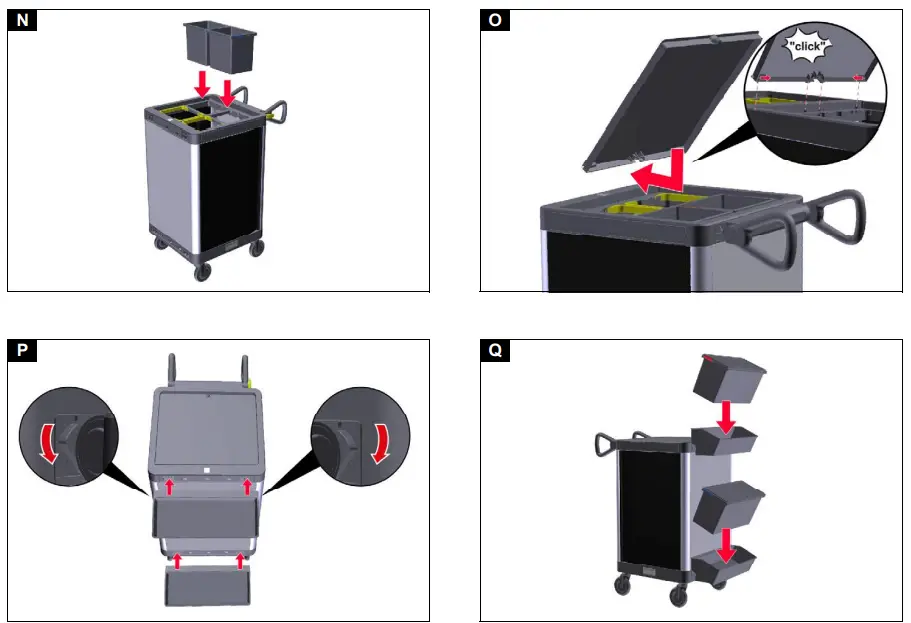 N

O

"click"

P

Q