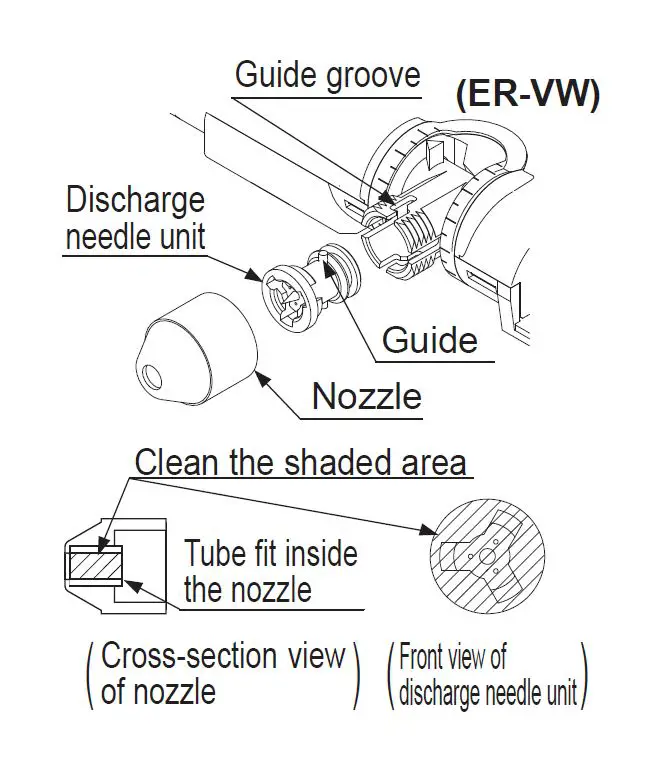 Guide groove

(ER-VW)

Discharge needle unit

Guide

Nozzle

Clean the shaded area

Tube fit inside the nozzle

(Cross-section view of nozzle)

(Front view of discharge needle unit)