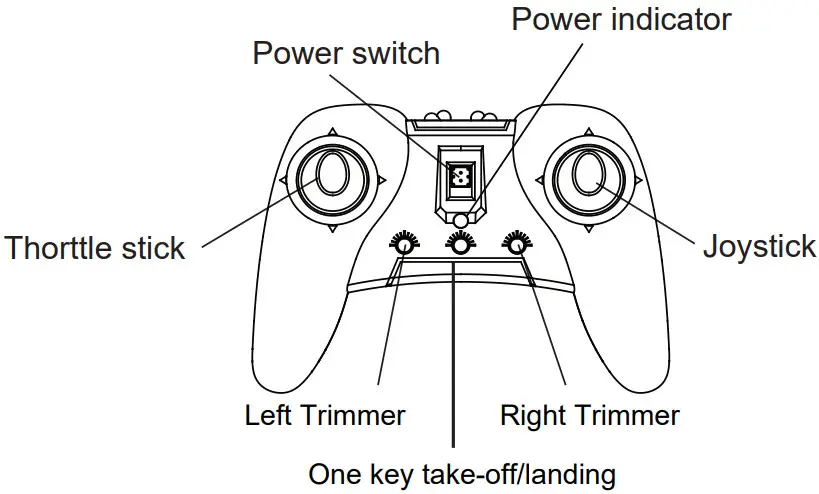 Power indicator
Power switch
Thorttle stick
Joystick
Left Trimmer
Right Trimmer
One key take-off/landing