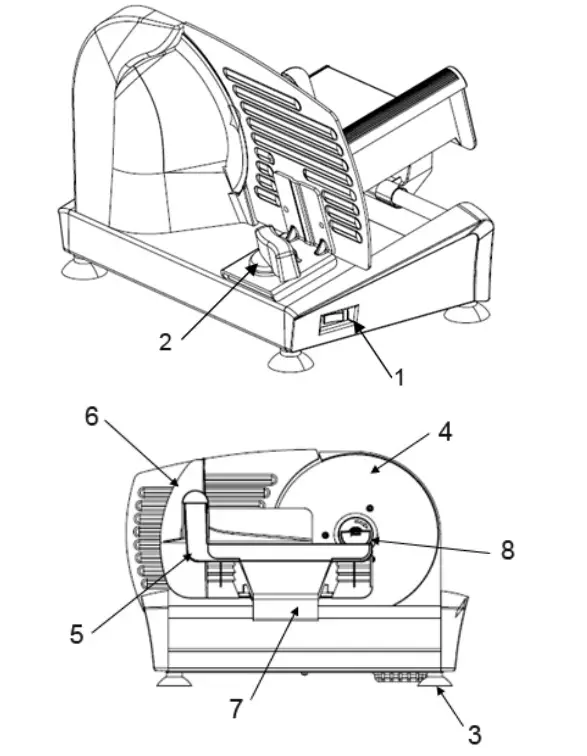 2
1
6
4
8
5
7
3