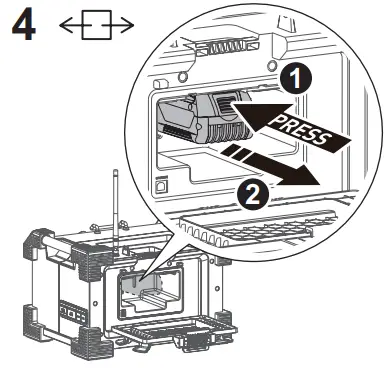 4

1

PRESS

2