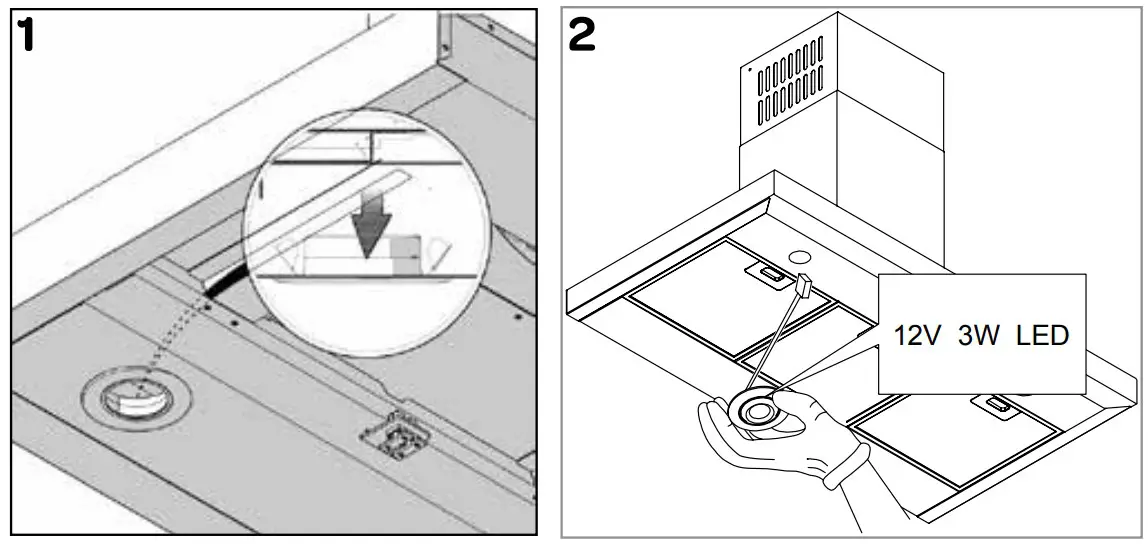 1

2

12V 3W LED