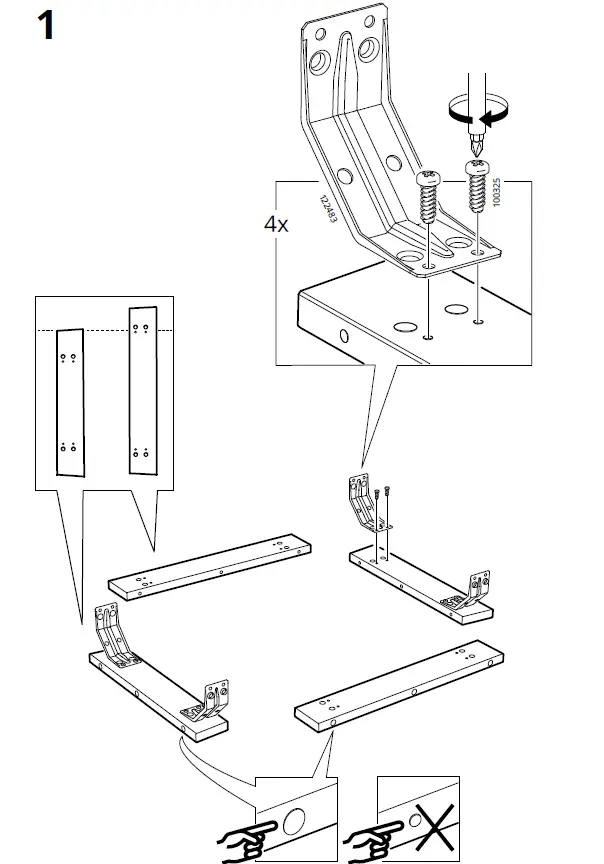 1

4x

122483

100325