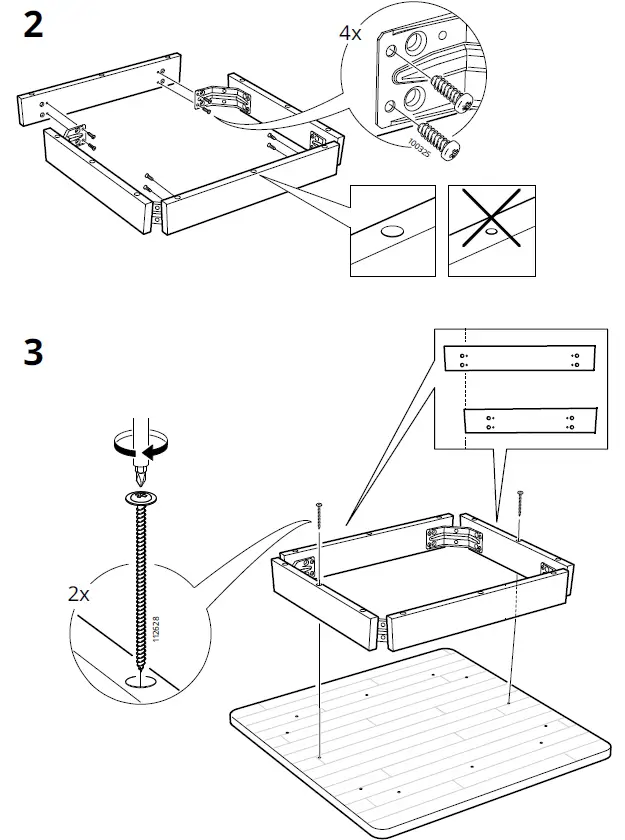 2

4x

100325

3

2x

112628