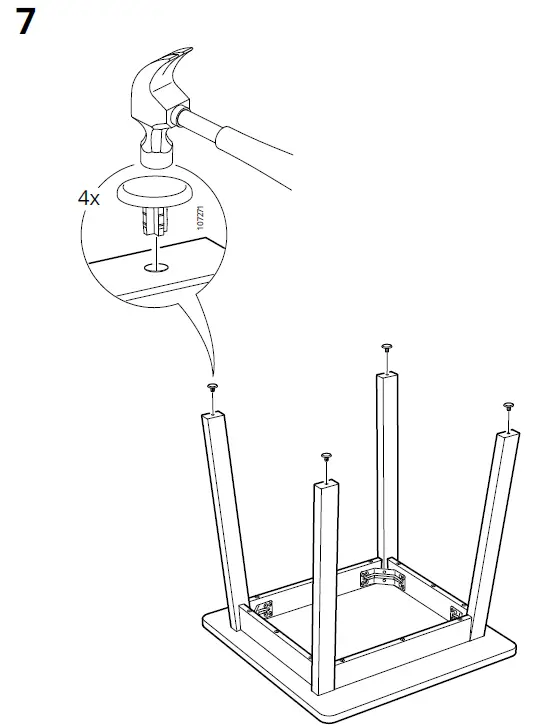 7

4x

107271