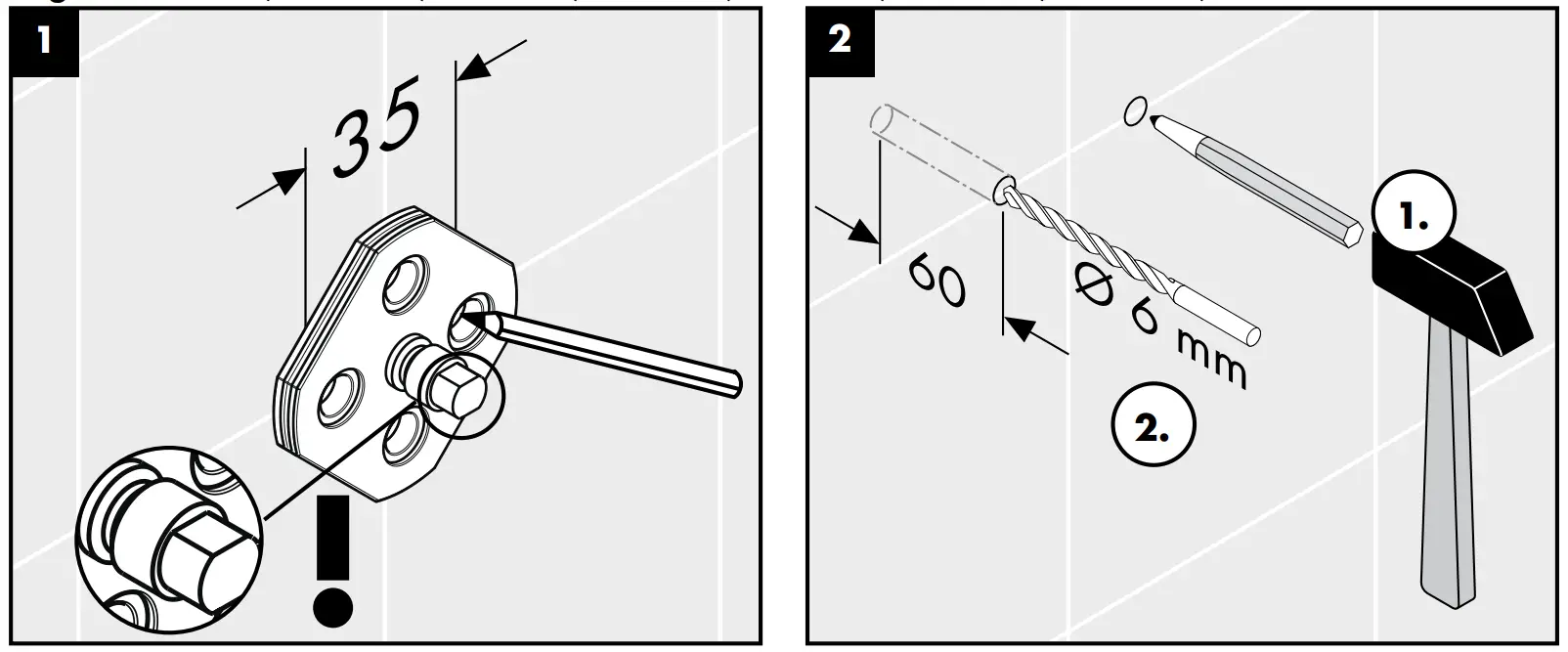 1

35

!

2

60

Ø 6 mm

1.

2.