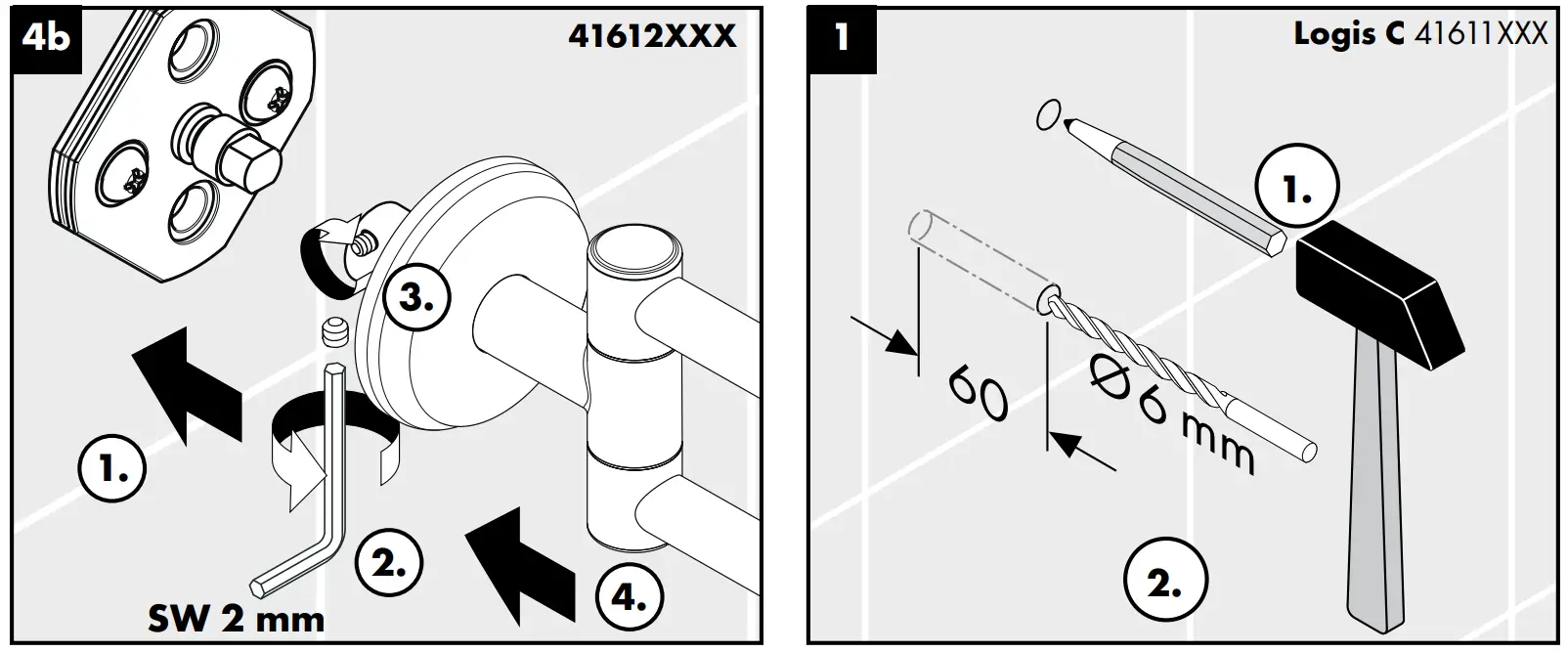 4b

41612XXX

3.

1.

2.

4.

SW 2 mm

1

Logis C 41611XXX

1.

60

Ø 6 mm

2.