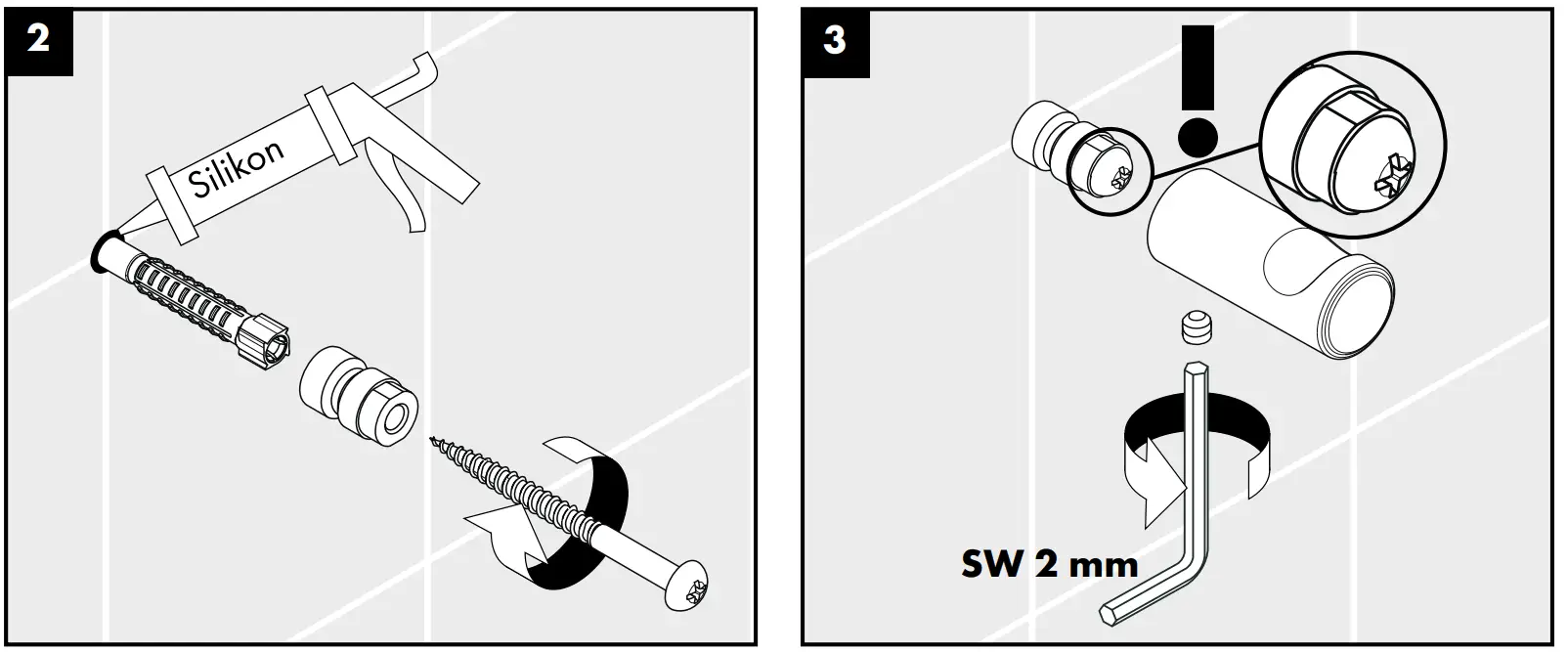 2

Silikon

3

!

SW 2 mm