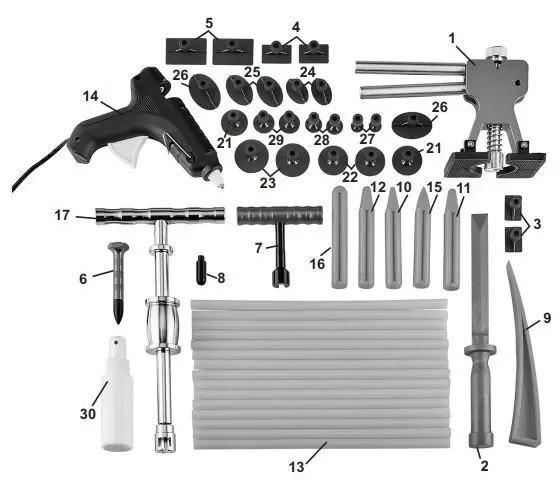 5
4
1
26
25
24
14
26
21
29
28
27
21
23
22
12
10
15
11
17
7
3
16
6
8
9
30
13
2