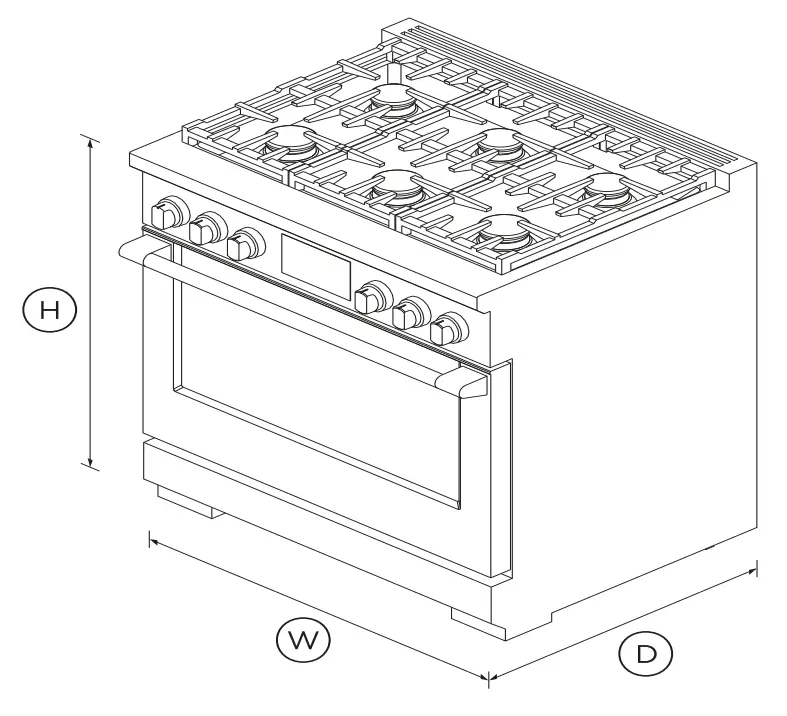 H

W

D