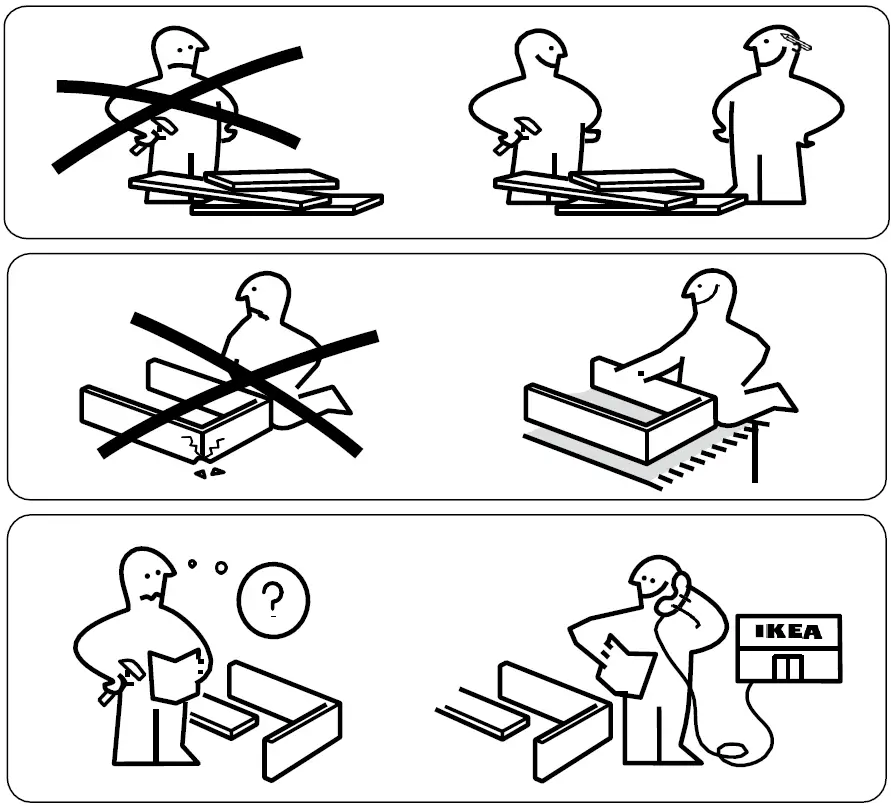 ?

IKEA