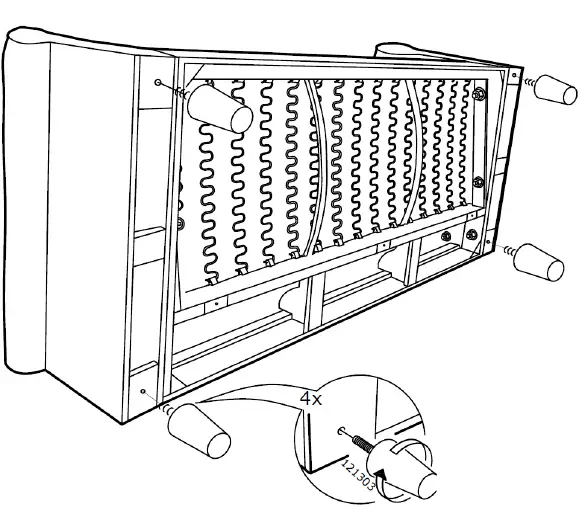 4x
121303