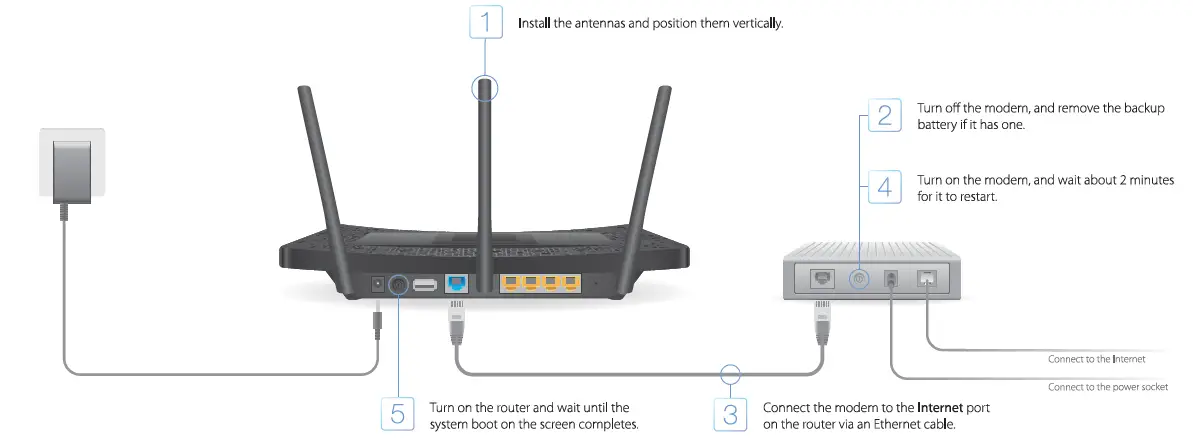 1 Install the antennas and position them vertically.

2 Turn off the modem, and remove the backup battery if it has one.

4 Turn on the modem, and wait about 2 minutes for it to restart.

Connect to the Internet

Connect to the power socket

5 Turn on the router and wait until the system boot on the screen completes.

3 Connect the modem to the Internet port on the router via an Ethernet cable.