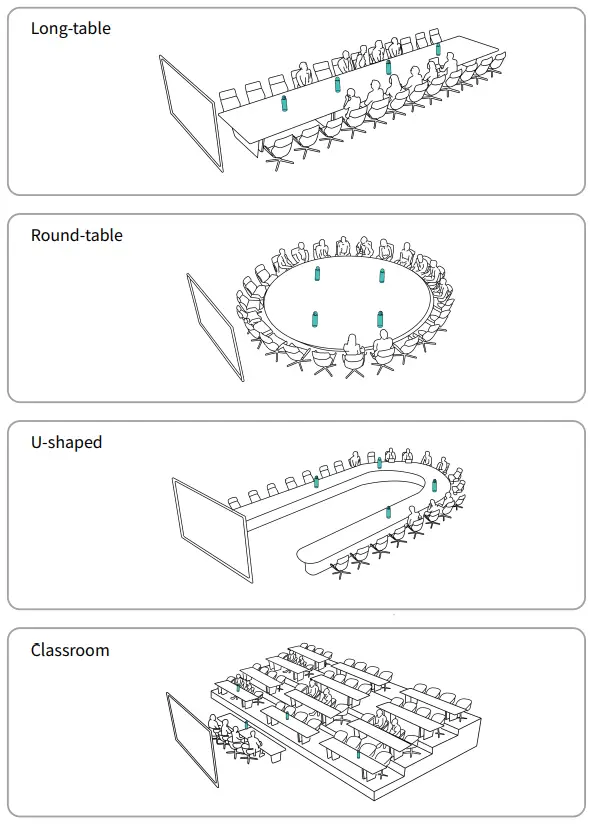 Long-table

Round-table

U-shaped

Classroom