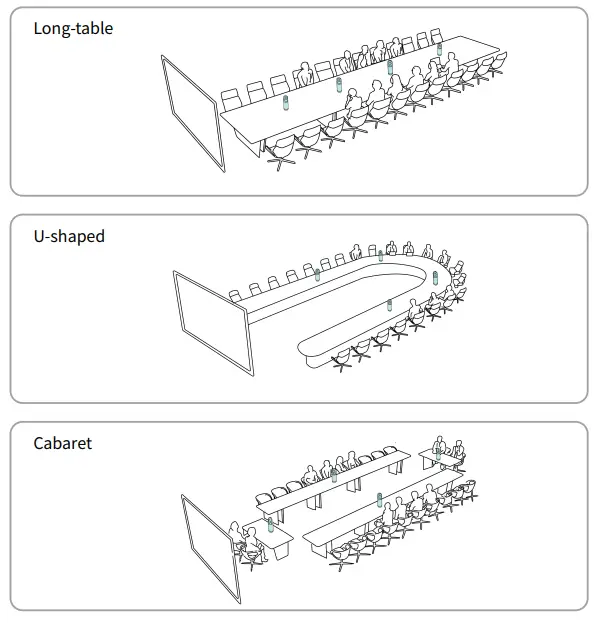 Long-table

U-shaped

Cabaret