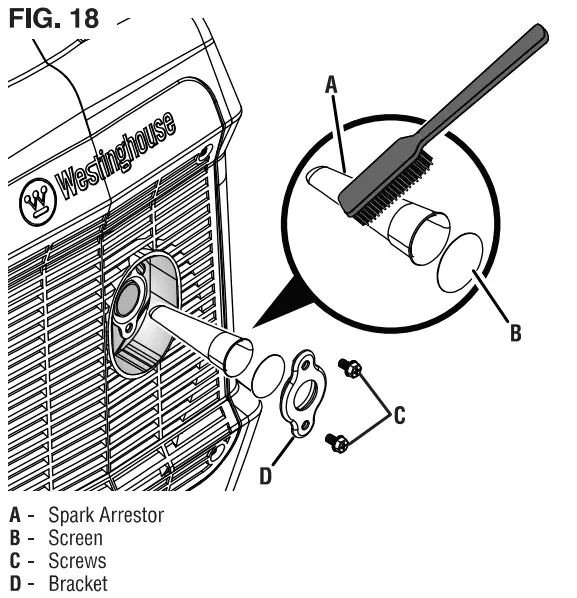 FIG. 18

Westinghouse

A

B

C

D

A - Spark Arrestor
B - Screen
C - Screws
D - Bracket