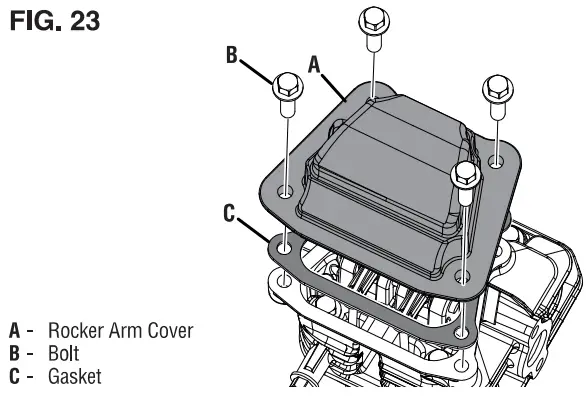 FIG. 23

B

A

C

A - Rocker Arm Cover
B - Bolt
C - Gasket