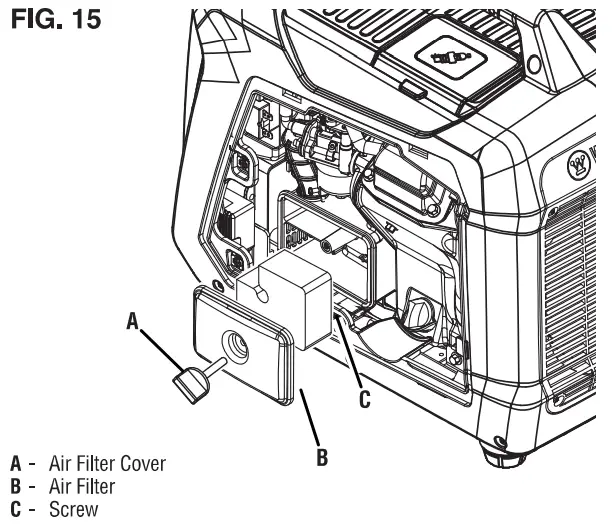 FIG. 15

A

C

B

A - Air Filter Cover
B - Air Filter
C - Screw