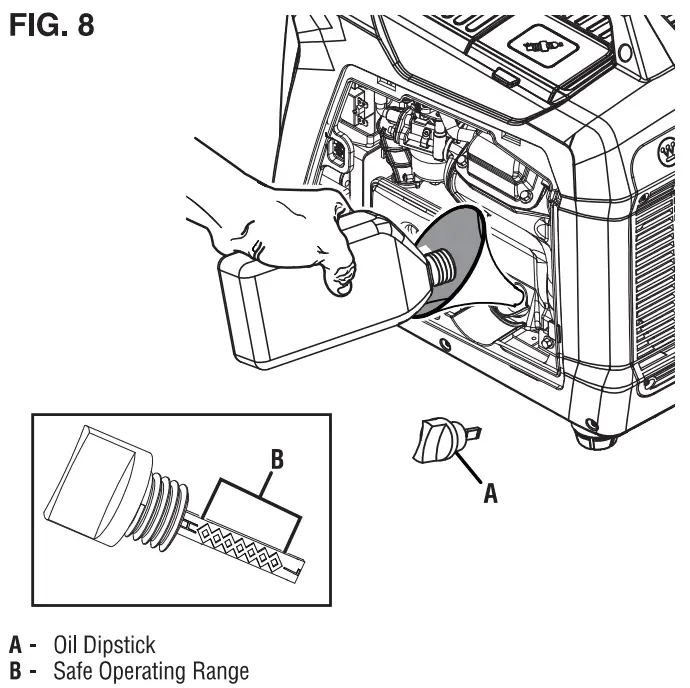 FIG. 8

B

A

A - Oil Dipstick
B - Safe Operating Range