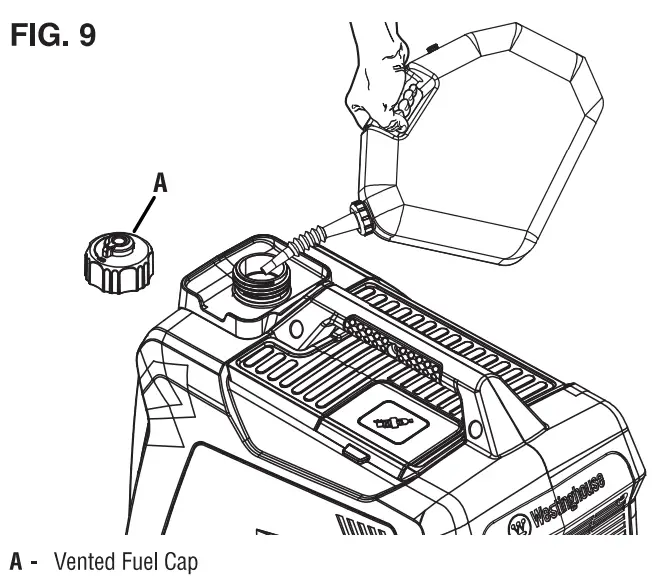 FIG. 9

A

Westinghouse

A - Vented Fuel Cap