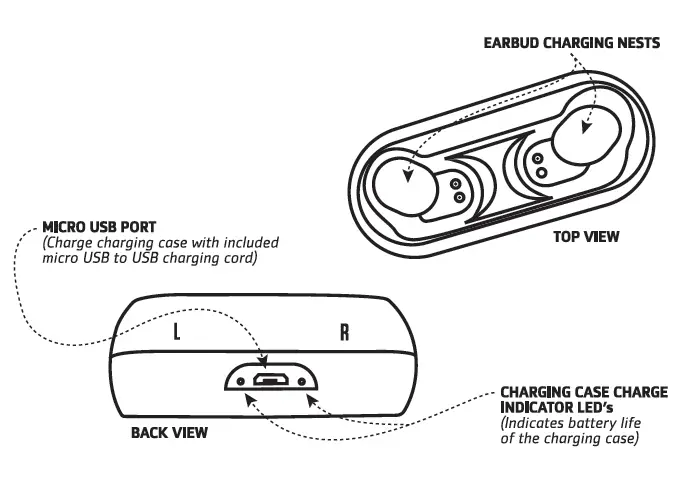 EARBUD CHARGING NESTS

TOP VIEW

MICRO USB PORT
(Charge charging case with included micro USB to USB charging cord)

L

R

BACK VIEW

CHARGING CASE CHARGE INDICATOR LED's
(Indicates battery life of the charging case)