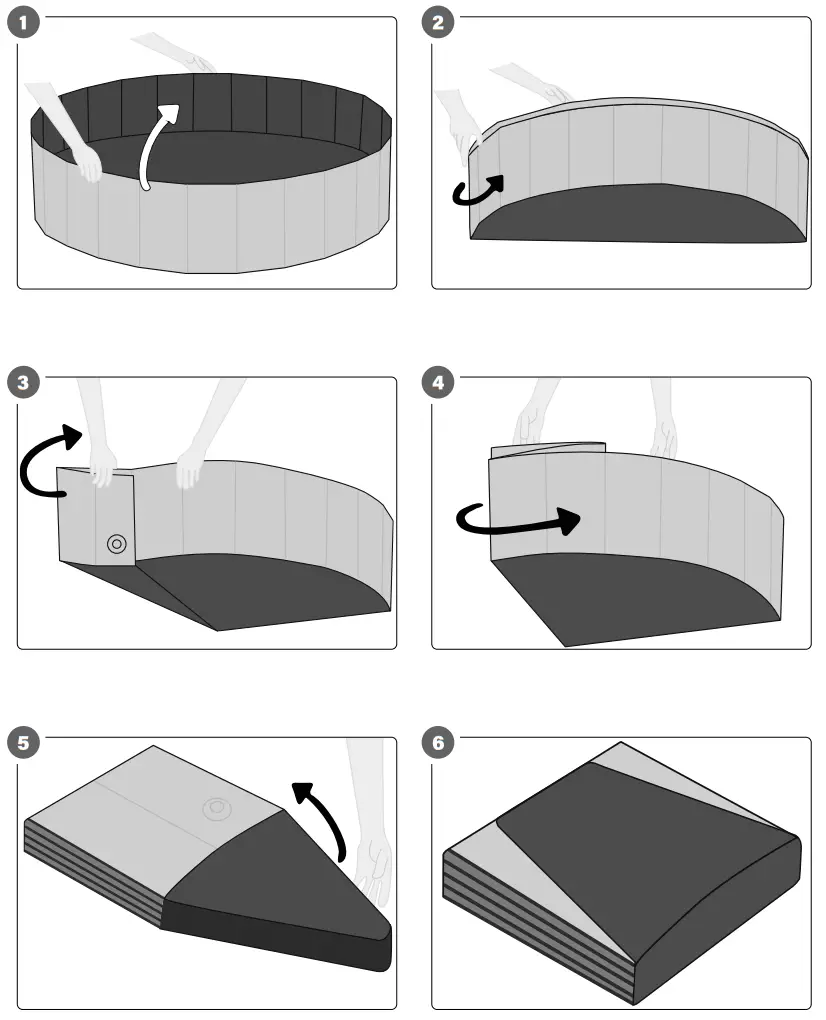 1
2
3
4
5
6