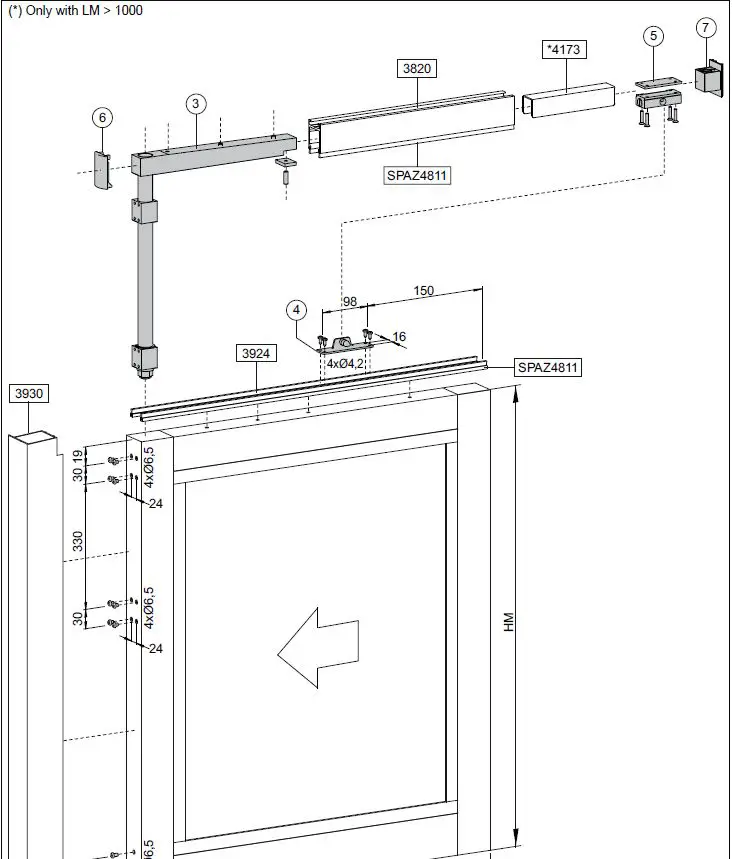 (*) Only with LM > 1000

7
5
*4173
3820
3
6
SPAZ4811
4
98
150
16
4xØ4,2
3924
SPAZ4811
3930
30 19
4xØ6,5
24
330
30
4xØ6,5
24
HM
Ø6,5