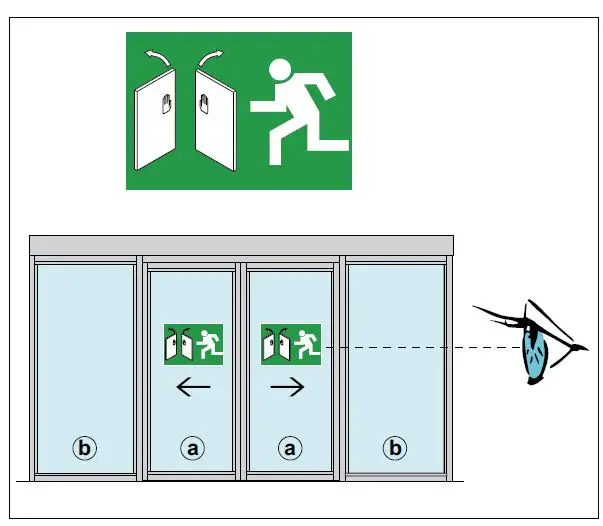 b a a b