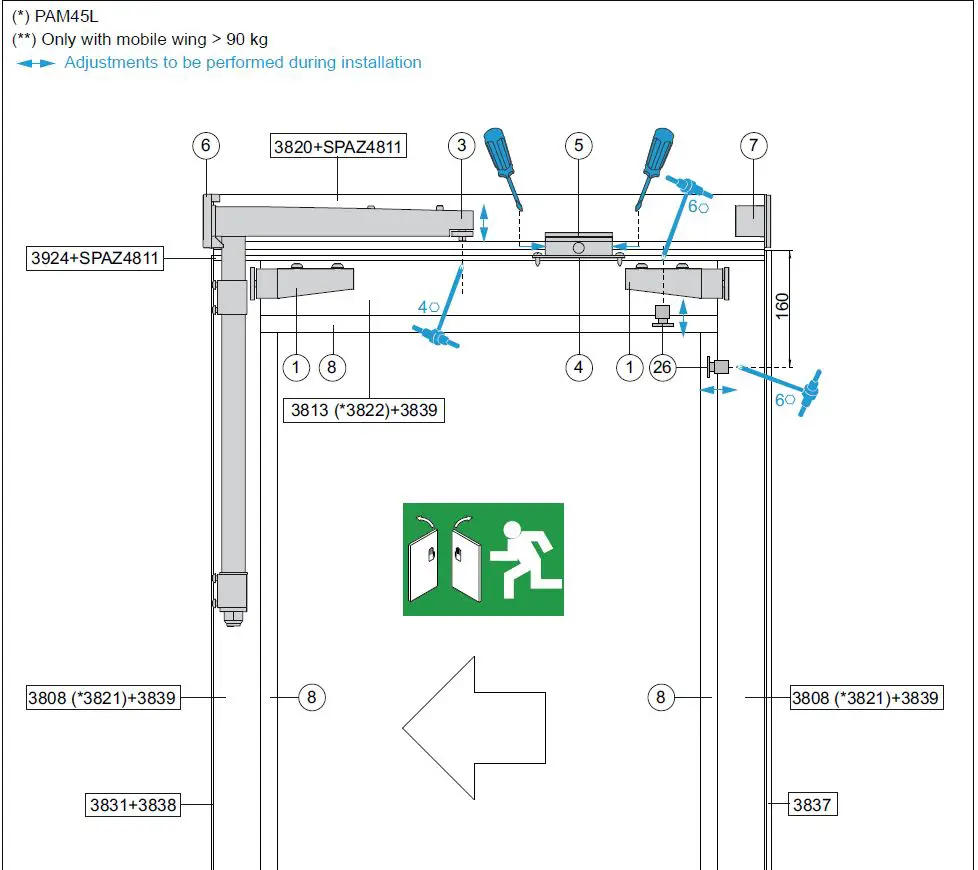 (*) PAM45L
(**) Only with mobile wing > 90 kg
Adjustments to be performed during installation

6
3820+SPAZ4811
3
5
7
6
3924+SPAZ4811
4
160
1
8
4
1
26
6
3813 (*3822)+3839

3808 (*3821)+3839
8
8
3808 (*3821)+3839
3831+3838
3837