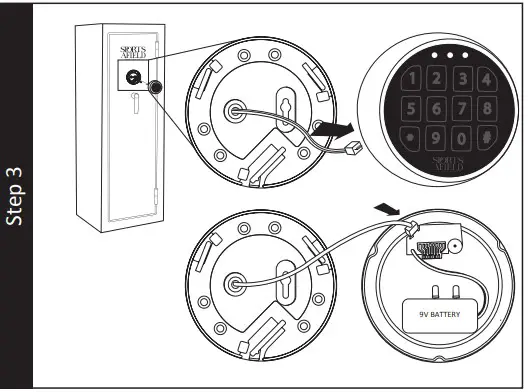 Step 3

SPORTS AFIELD

1 2 3 4
5 6 7 8
* 9 0 #

SPORTS AFIELD

9V BATTERY