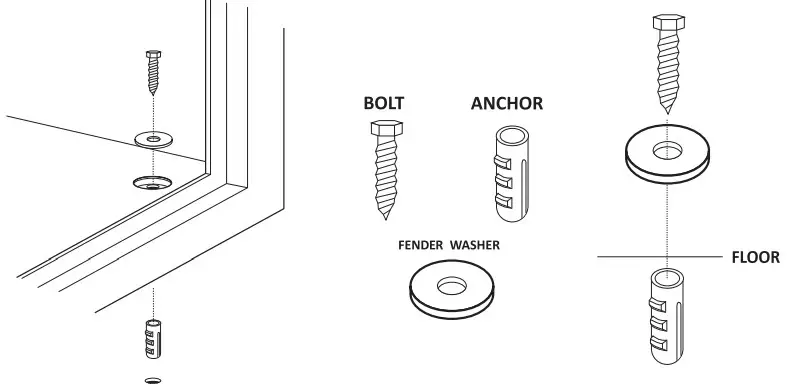 BOLT
ANCHOR
FENDER WASHER
FLOOR