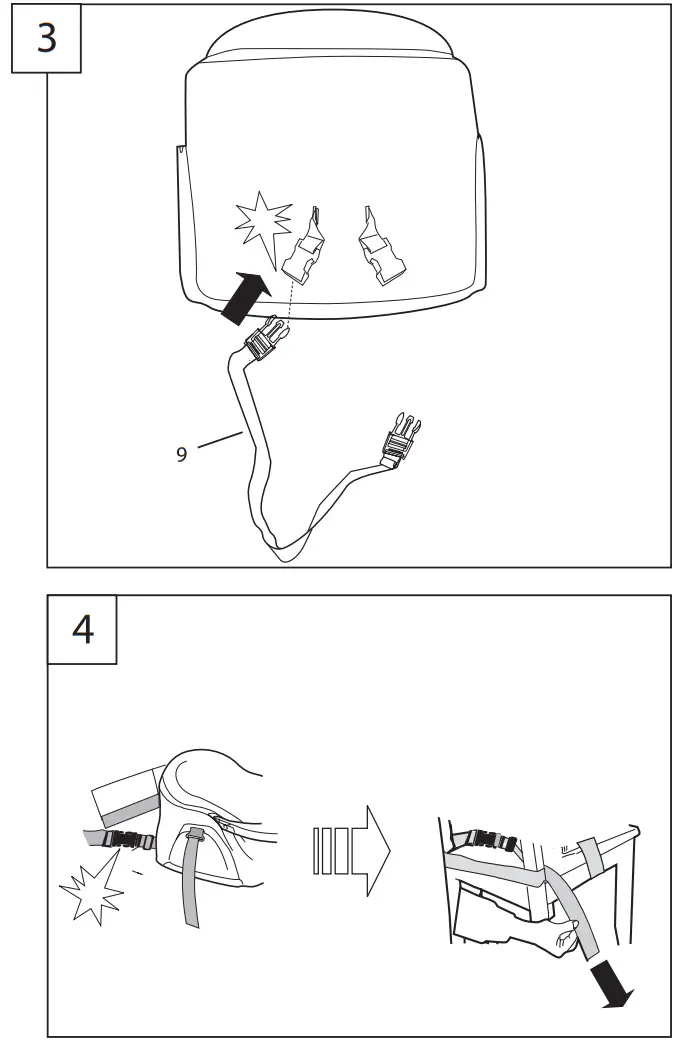 3

9

4