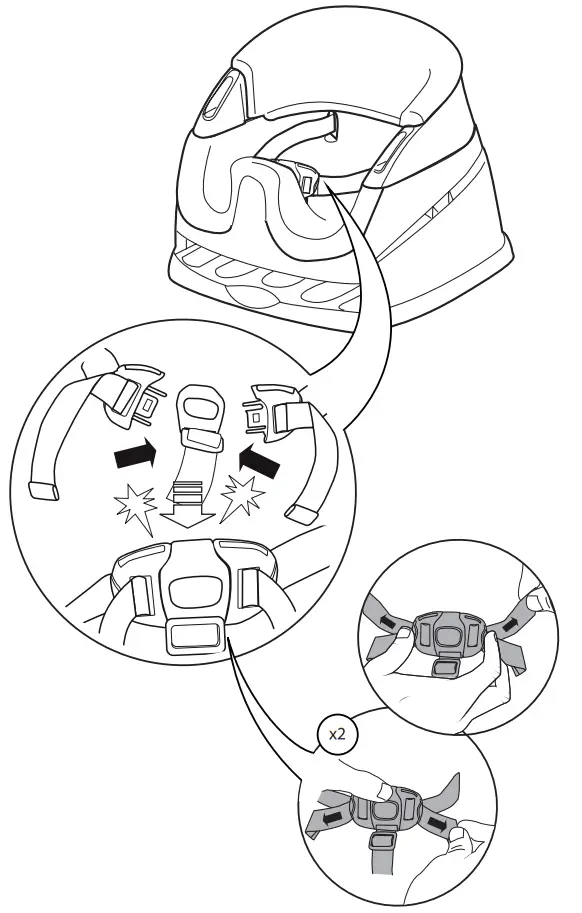 x2