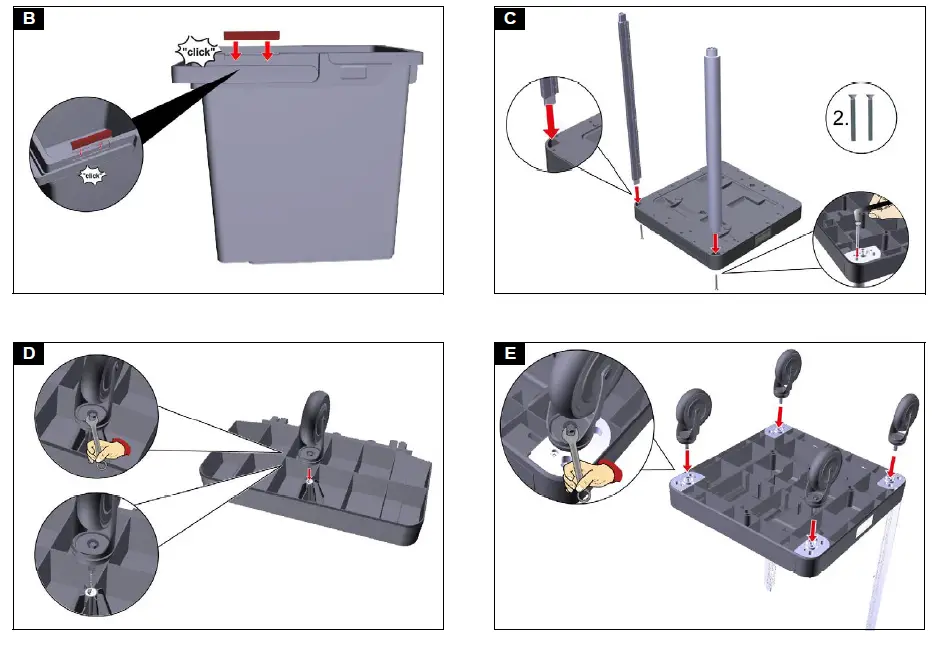 B

"click"

"click"

C

2.

D

E